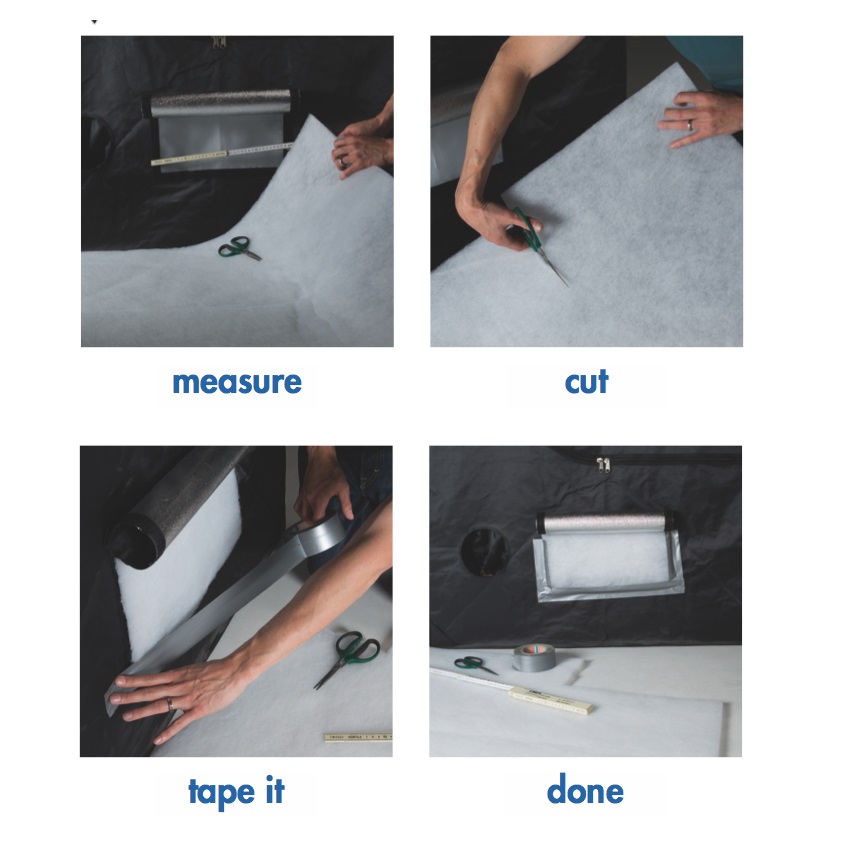 measure

cut

tape it

done