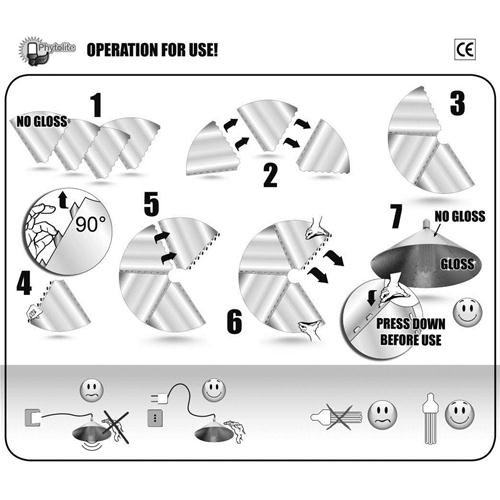 Phytolite

OPERATION FOR USE!

CE

1

NO GLOSS

2

3

90°

4

5

6

7

NO GLOSS

GLOSS

PRESS DOWN BEFORE USE