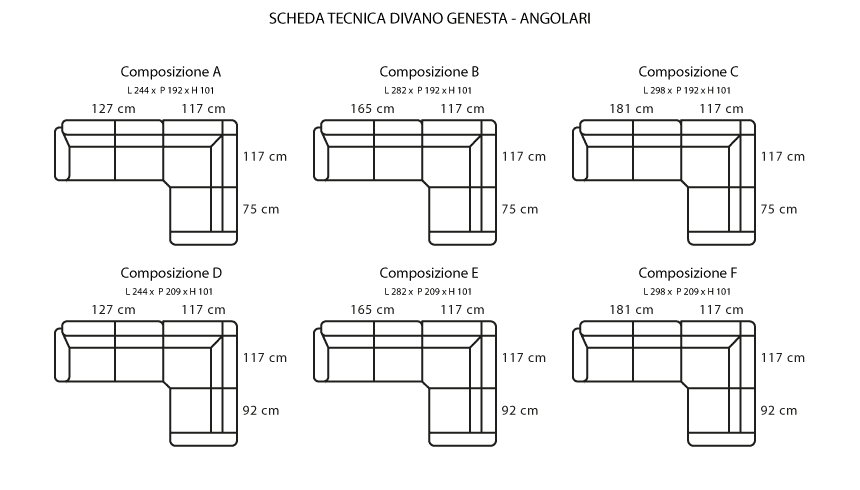 SCHEDA TECNICA DIVANO GENESTA - ANGOLARI

Composizione A
L 244 x P 192 x H 101
127 cm 117 cm
117 cm
75 cm

Composizione B
L 282 x P 192 x H 101
165 cm 117 cm
117 cm
75 cm

Composizione C
L 298 x P 192 x H 101
181 cm 117 cm
117 cm
75 cm

Composizione D
L 244 x P 209 x H 101
127 cm 117 cm
117 cm
92 cm

Composizione E
L 282 x P 209 x H 101
165 cm 117 cm
117 cm
92 cm

Composizione F
L 298 x P 209 x H 101
181 cm 117 cm
117 cm
92 cm